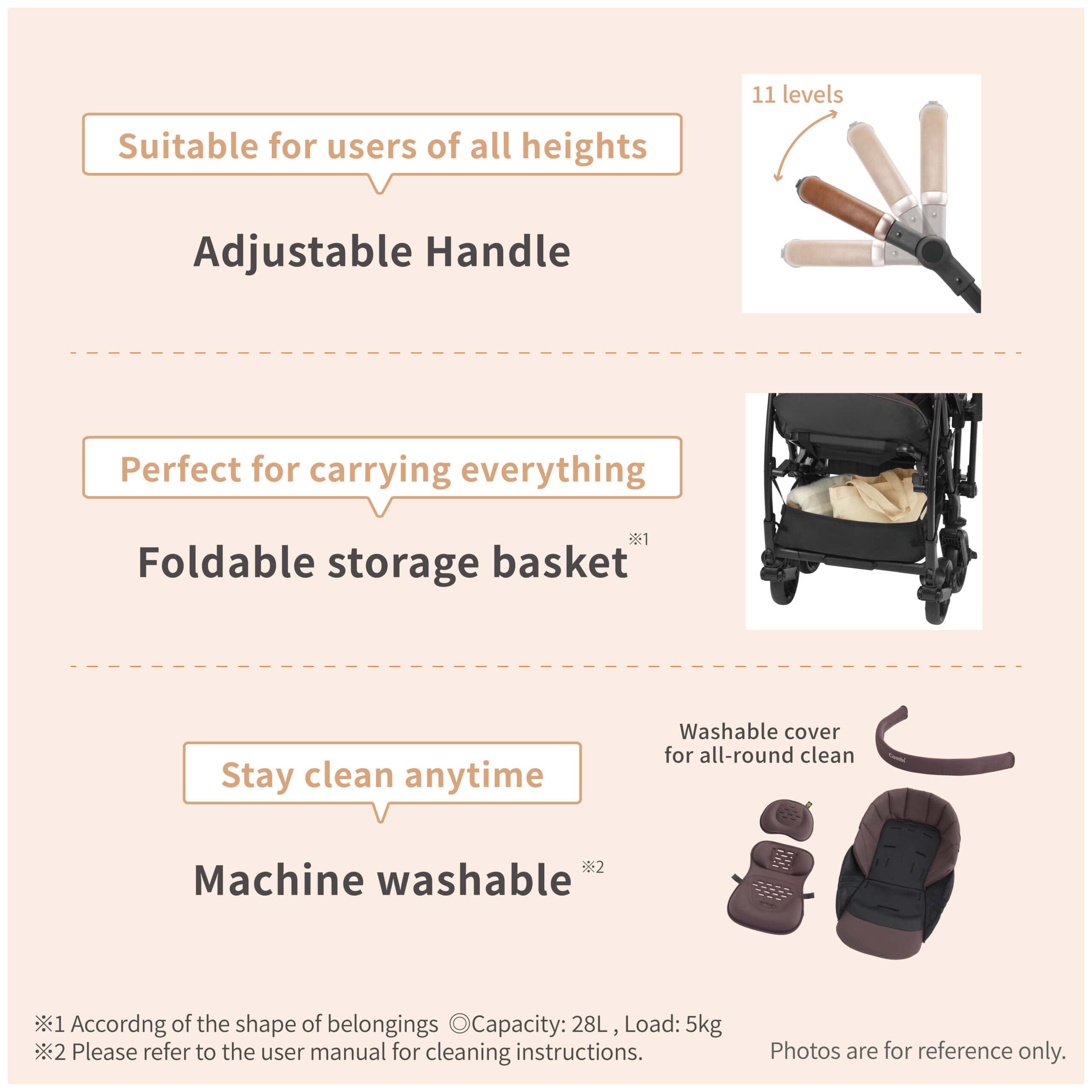 Suitable for users of all heights

Adjustable Handle

11 levels

Perfect for carrying everything

Foldable storage basket ※1

Stay clean anytime

Machine washable ※2

Washable cover for all-round clean

Combi

※1 Accordng of the shape of belongings ◎Capacity: 28L , Load: 5kg
※2 Please refer to the user manual for cleaning instructions.

Photos are for reference only.